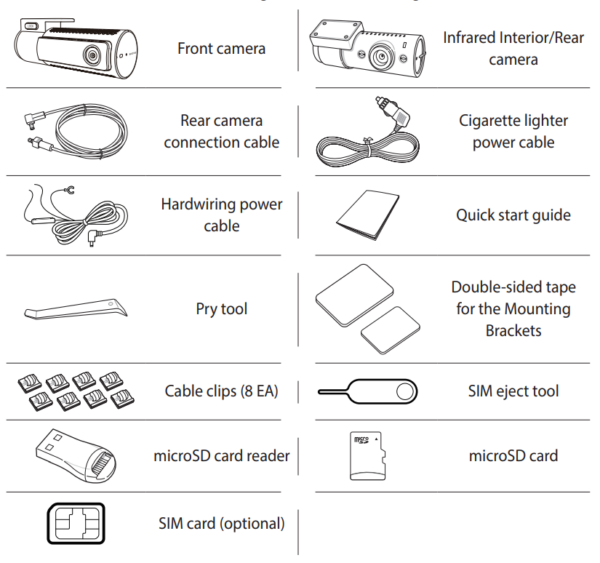 Front camera

Infrared Interior/Rear camera

Rear camera connection cable

Cigarette lighter power cable

Hardwiring power cable

Quick start guide

Pry tool

Double-sided tape for the Mounting Brackets

Cable clips (8 EA)

SIM eject tool

microSD card reader

microSD card

SIM card (optional)