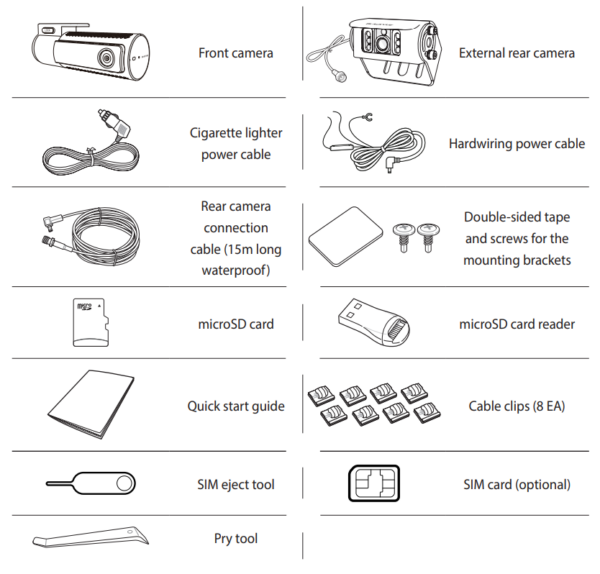 Front camera

External rear camera

Cigarette lighter power cable

Hardwiring power cable

Rear camera connection cable (15m long waterproof)

Double-sided tape and screws for the mounting brackets

microSD card

microSD card reader

Quick start guide

Cable clips (8 EA)

SIM eject tool

SIM card (optional)

Pry tool